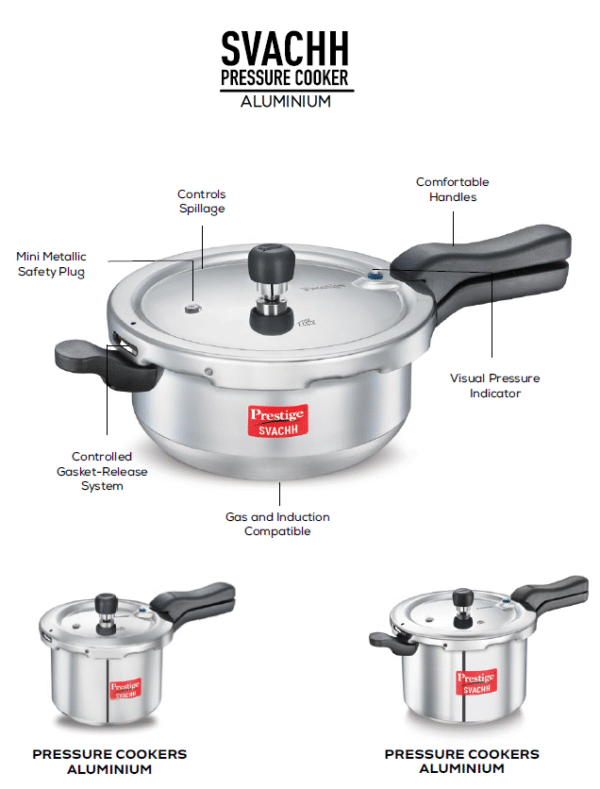 SVACHH
PRESSURE COOKER
ALUMINIUM

Controls Spillage

Comfortable Handles

Mini Metallic Safety Plug

Visual Pressure Indicator

Prestige
SVACHH

Controlled Gasket-Release System

Gas and Induction Compatible

Prestige
SVACHH

Prestige
SVACHH

PRESSURE COOKERS
ALUMINIUM

PRESSURE COOKERS
ALUMINIUM